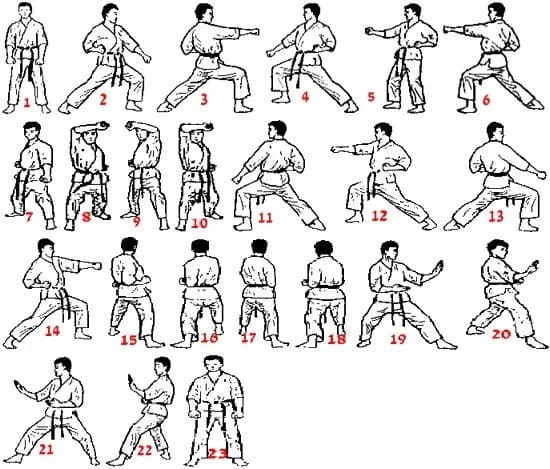 1 2 3 4 5 6
7 8 9 10 11 12 13
14 15 16 17 18 19 20
21 22 23